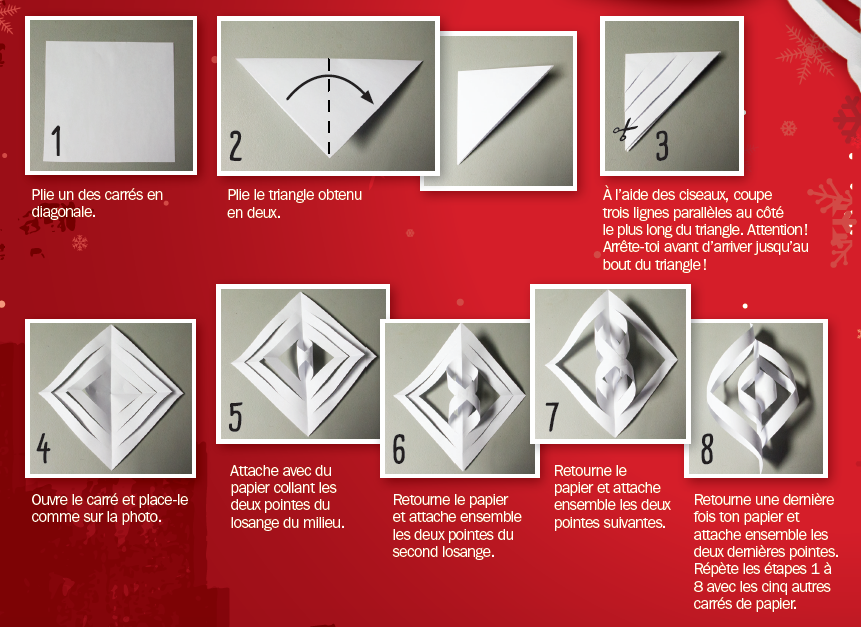 1

Plie un des carrés en diagonale.

2

Plie le triangle obtenu en deux.

3

À l'aide des ciseaux, coupe trois lignes parallèles au côté le plus long du triangle. Attention ! Arrête-toi avant d'arriver jusqu'au bout du triangle !

4

Ouvre le carré et place-le comme sur la photo.

5

Attache avec du papier collant les deux pointes du losange du milieu.

6

Retourne le papier et attache ensemble les deux pointes du second losange.

7

Retourne le papier et attache ensemble les deux pointes suivantes.

8

Retourne une dernière fois ton papier et attache ensemble les deux dernières pointes. Répète les étapes 1 à 8 avec les cinq autres carrés de papier.