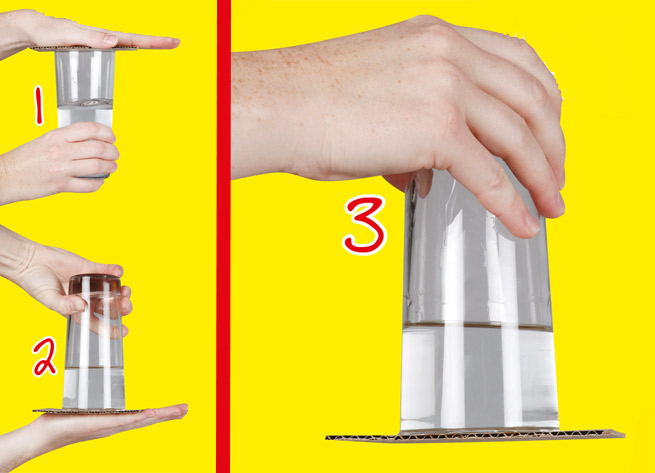 1

2

3